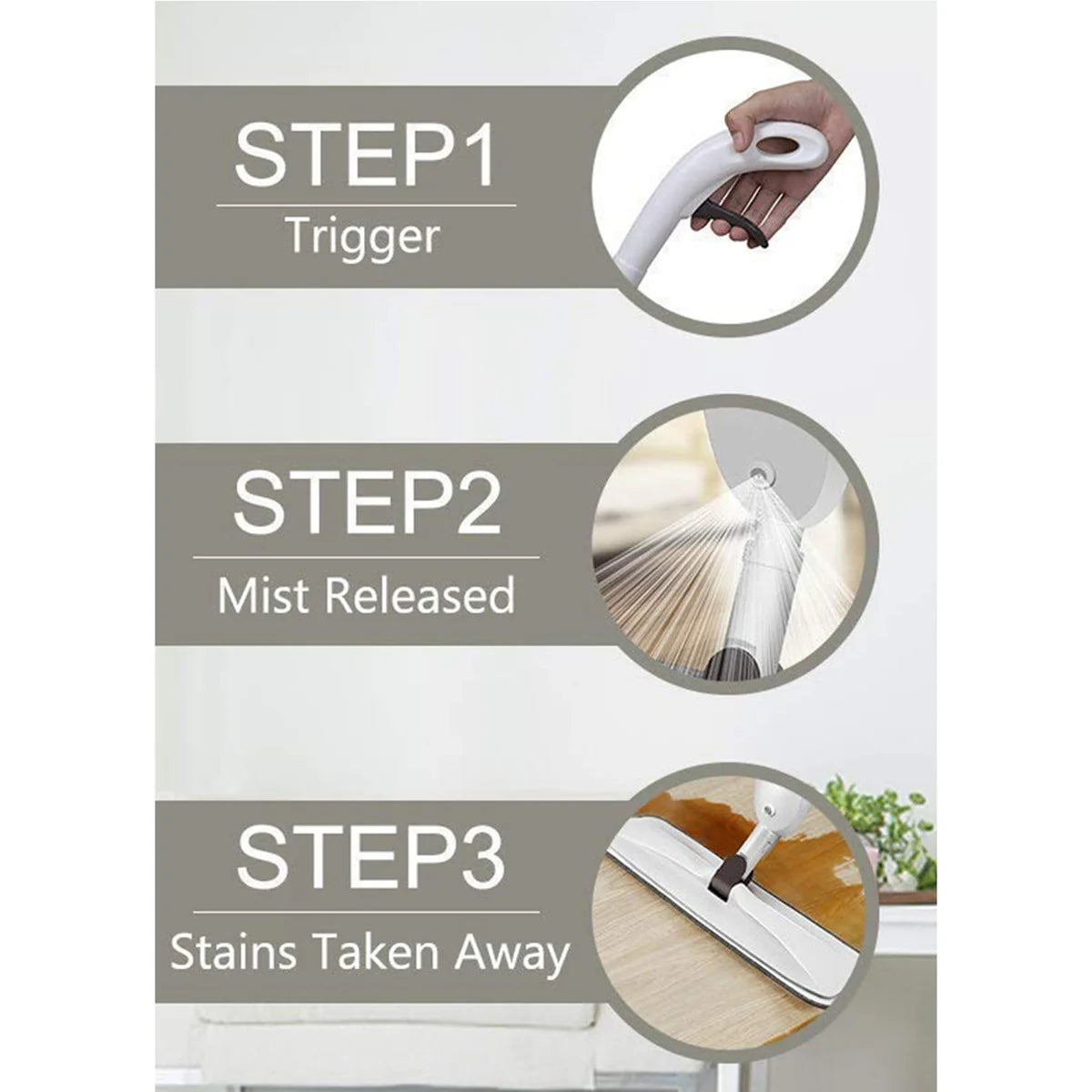 STEP1
Trigger

STEP2
Mist Released

STEP3
Stains Taken Away